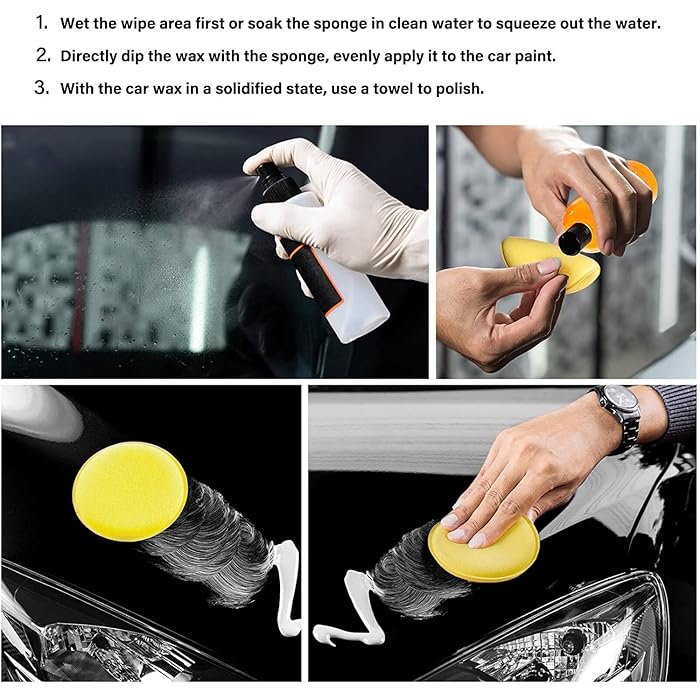 1. Wet the wipe area first or soak the sponge in clean water to squeeze out the water.
2. Directly dip the wax with the sponge, evenly apply it to the car paint.
3. With the car wax in a solidified state, use a towel to polish.